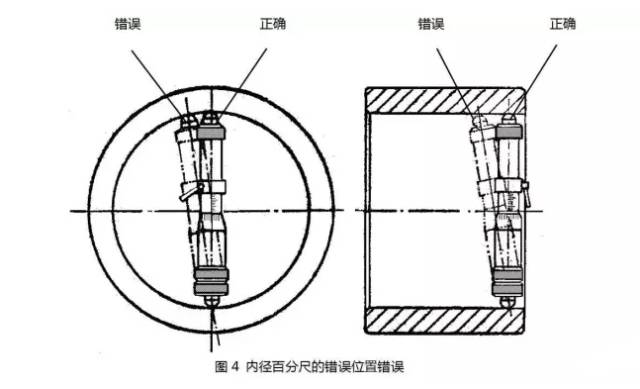 错误 正确 错误 正确

图 4 内径百分尺的错误位置错误