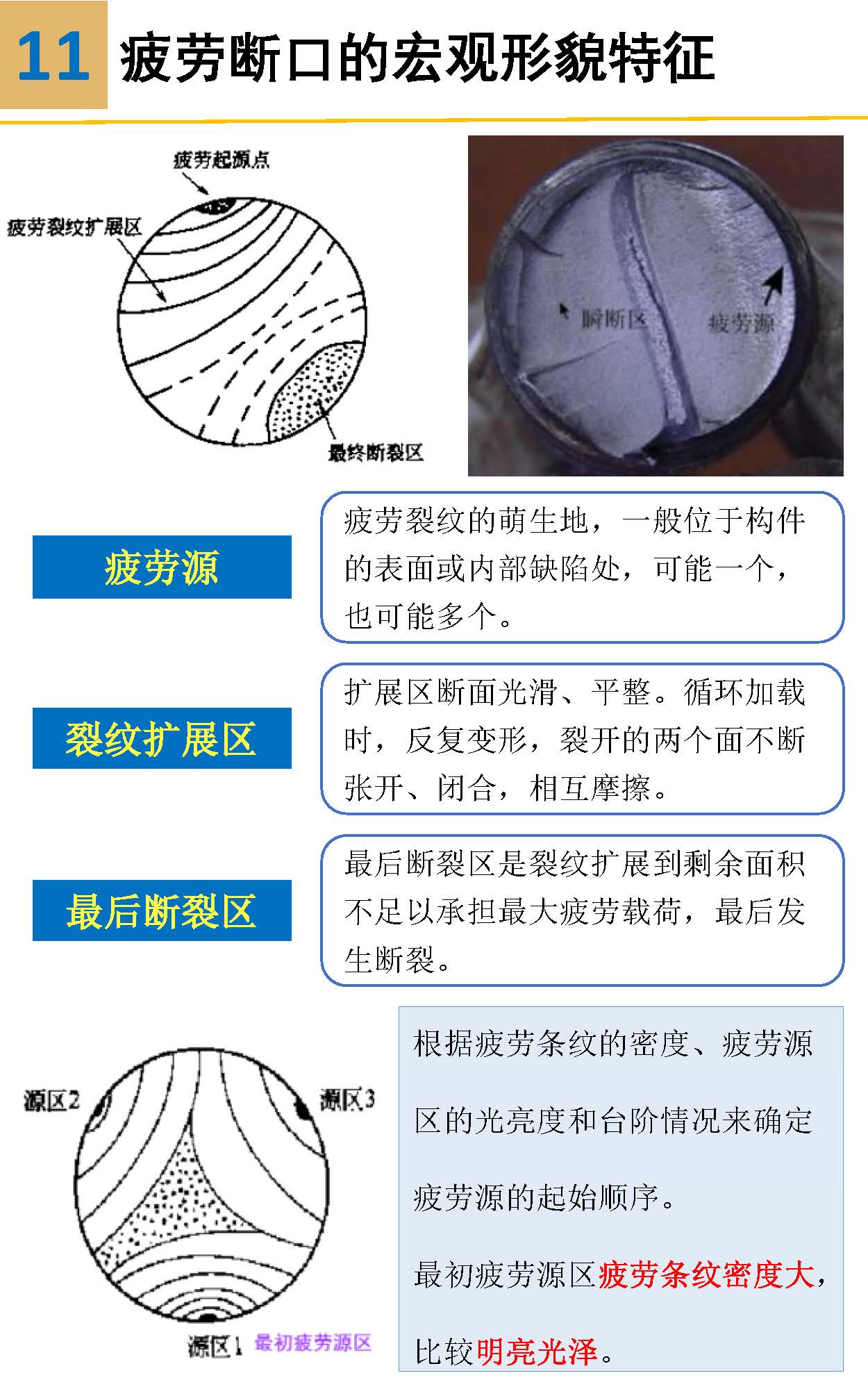 11 疲劳断口的宏观形貌特征

疲劳起源点

疲劳裂纹扩展区

最终断裂区

瞬断区

疲劳源

疲劳源

疲劳裂纹的萌生地，一般位于构件的表面或内部缺陷处，可能一个，也可能多个。

裂纹扩展区

扩展区断面光滑、平整。循环加载时，反复变形，裂开的两个面不断张开、闭合，相互摩擦。

最后断裂区

最后断裂区是裂纹扩展到剩余面积不足以承担最大疲劳载荷，最后发生断裂。

源区2

源区3

源区1 最初疲劳源区

根据疲劳条纹的密度、疲劳源区的光亮度和台阶情况来确定疲劳源的起始顺序。

最初疲劳源区疲劳条纹密度大，比较明亮光泽。