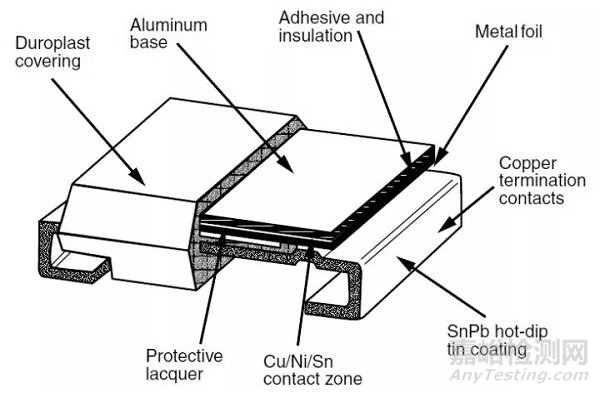 Duroplast covering

Aluminum base

Adhesive and insulation

Metal foil

Copper termination contacts

SnPb hot-dip tin coating

Protective lacquer

Cu/Ni/Sn contact zone

嘉峪检测网
AnyTesting.com