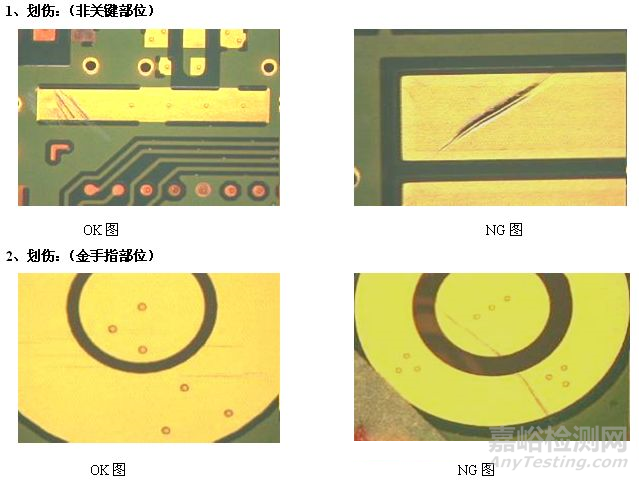 1、划伤：（非关键部位）

OK 图

NG 图

2、划伤：（金手指部位）

OK 图

NG 图

嘉峪检测网
AnyTesting.com