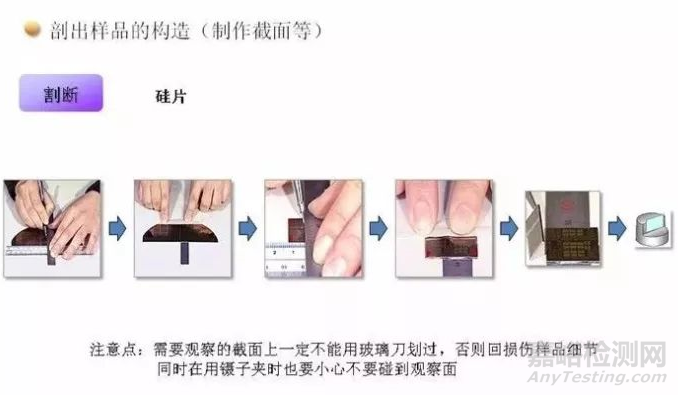 剖出样品的构造（制作截面等）

割断

硅片

注意点：需要观察的截面上一定不能用玻璃刀划过，否则回损伤样品细节
同时在用镊子夹时也要小心不要碰到观察面

嘉峪检测网
AnyTesting.com