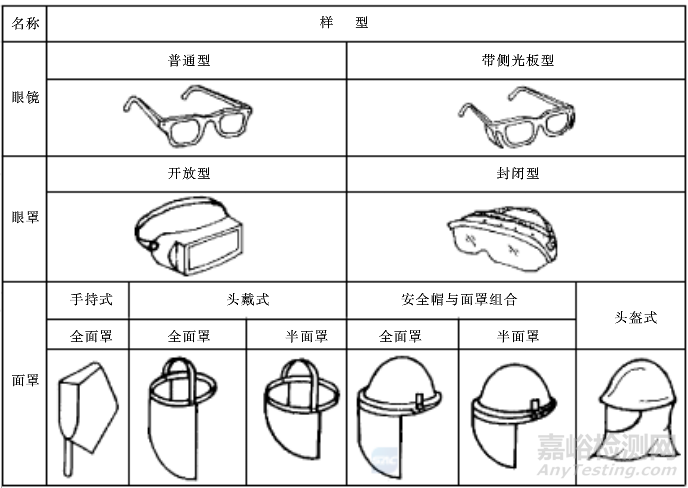 | 名称 | 样　型 | | | | | |
|---|---|---|---|---|---|---|
| 眼镜 | 普通型 | | | 带侧光板型 | | |
| 眼罩 | 开放型 | | | 封闭型 | | |
| 面罩 | 手持式 | 头戴式 | | 安全帽与面罩组合 | | 头盔式 |
| | 全面罩 | 全面罩 | 半面罩 | 全面罩 | 半面罩 | |

嘉峪检测网
AnyTesting.com