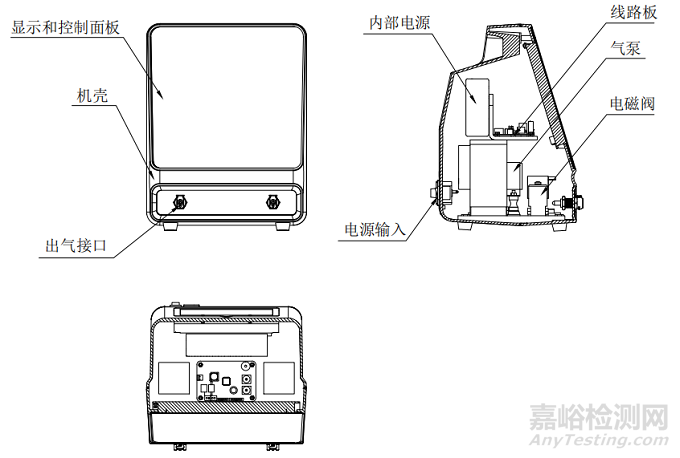 显示和控制面板

机壳

出气接口

内部电源

线路板

气泵

电磁阀

电源输入

嘉峪检测网
AnyTesting.com