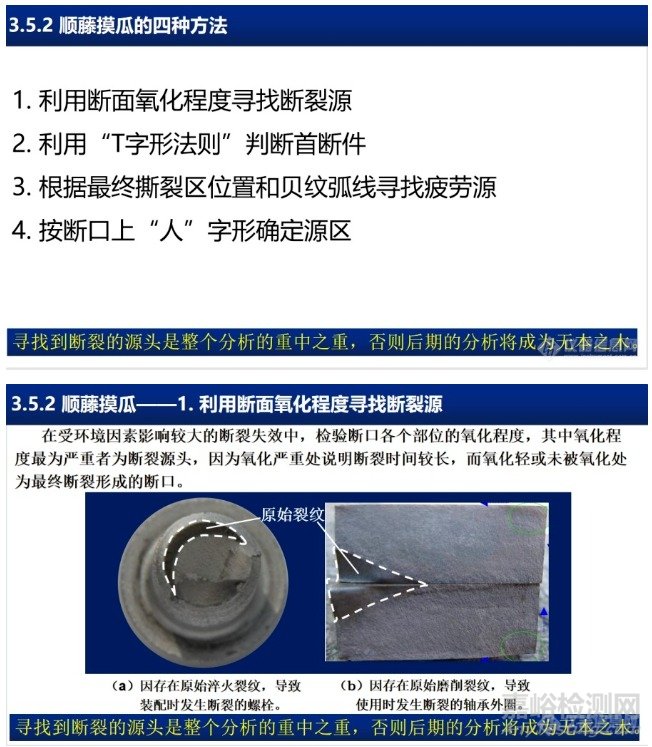 3.5.2 顺藤摸瓜的四种方法

1. 利用断面氧化程度寻找断裂源
2. 利用“T字形法则”判断首断件
3. 根据最终撕裂区位置和贝纹弧线寻找疲劳源
4. 按断口上“人”字形确定源区

寻找到断裂的源头是整个分析的重中之重，否则后期的分析将成为无本之木。

3.5.2 顺藤摸瓜——1. 利用断面氧化程度寻找断裂源

在受环境因素影响较大的断裂失效中，检验断口各个部位的氧化程度，其中氧化程度最为严重者为断裂源头，因为氧化严重处说明断裂时间较长，而氧化轻或未被氧化处为最终断裂形成的断口。

原始裂纹

（a）因存在原始淬火裂纹，导致装配时发生断裂的螺栓。

（b）因存在原始磨削裂纹，导致使用时发生断裂的轴承外圈。

嘉峪检测网

寻找到断裂的源头是整个分析的重中之重，否则后期的分析将成为无本之木。