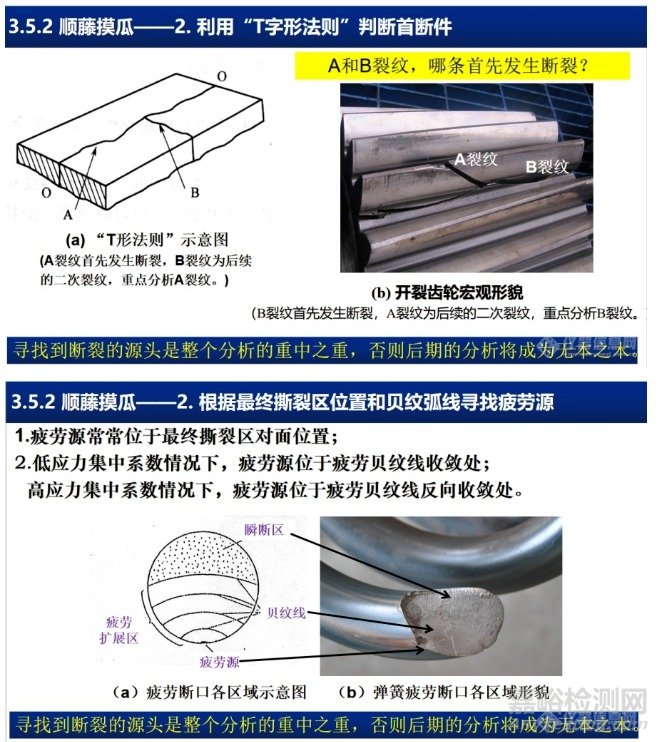 3.5.2 顺藤摸瓜——2. 利用“T字形法则”判断首断件

A和B裂纹，哪条首先发生断裂？

O

O

A

B

(a) “T形法则”示意图
(A裂纹首先发生断裂，B裂纹为后续的二次裂纹，重点分析A裂纹。)

A裂纹

B裂纹

(b) 开裂齿轮宏观形貌
(B裂纹首先发生断裂，A裂纹为后续的二次裂纹，重点分析B裂纹。

寻找到断裂的源头是整个分析的重中之重，否则后期的分析将成为无本之木。

3.5.2 顺藤摸瓜——2. 根据最终撕裂区位置和贝纹弧线寻找疲劳源

1.疲劳源常常位于最终撕裂区对面位置；
2.低应力集中系数情况下，疲劳源位于疲劳贝纹线收敛处；
高应力集中系数情况下，疲劳源位于疲劳贝纹线反向收敛处。

瞬断区

贝纹线

疲劳扩展区

疲劳源

(a) 疲劳断口各区域示意图

(b) 弹簧疲劳断口各区域形貌

嘉峪检测网

寻找到断裂的源头是整个分析的重中之重，否则后期的分析将成为无本之木。