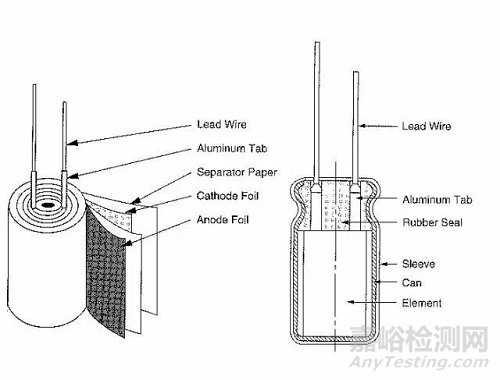 Lead Wire
Aluminum Tab
Separator Paper
Cathode Foil
Anode Foil

Lead Wire
Aluminum Tab
Rubber Seal
Sleeve
Can
Element

嘉峪检测网
AnyTesting.com