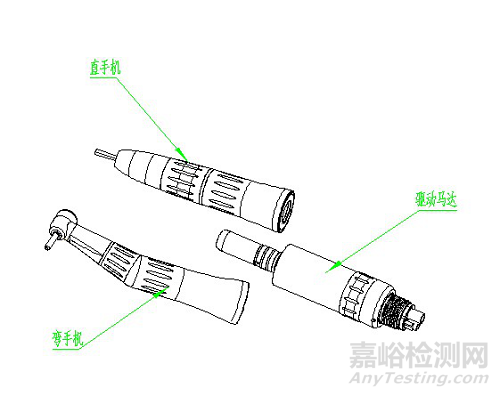 直手机

驱动马达

弯手机

嘉峪检测网
AnyTesting.com