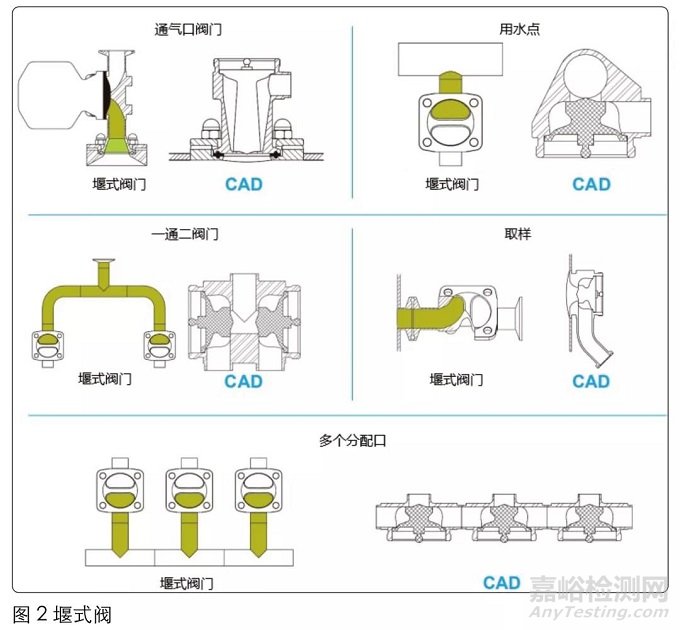 通气口阀门

堰式阀门

CAD

用水点

堰式阀门

CAD

一通二阀门

堰式阀门

CAD

取样

堰式阀门

CAD

多个分配口

堰式阀门

CAD

嘉峪检测网
AnyTesting.com

图 2 堰式阀