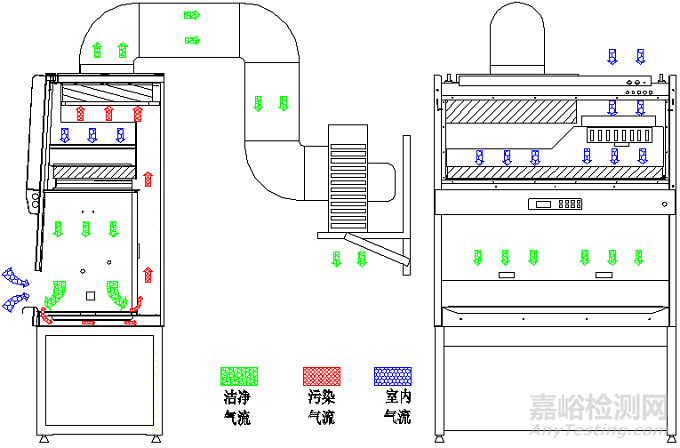 洁净气流

污染气流

室内气流

嘉峪检测网
AnyTesting.com