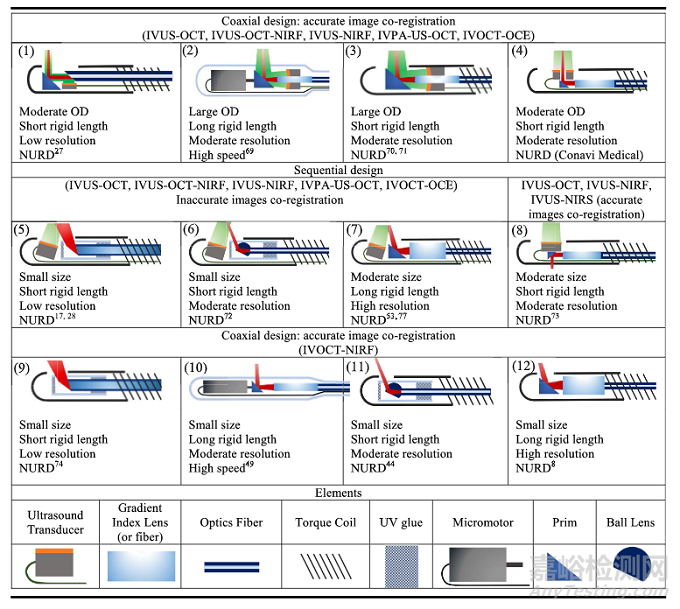 Coaxial design: accurate image co-registration
(IVUS-OCT, IVUS-OCT-NIRF, IVUS-NIRF, IVPA-US-OCT, IVOCT-OCE)

| (1) Moderate OD Short rigid length Low resolution NURD$^{27}$ | (2) Large OD Long rigid length Moderate resolution High speed$^{69}$ | (3) Large OD Short rigid length Moderate resolution NURD$^{70, 71}$ | (4) Moderate OD Short rigid length Moderate resolution NURD (Conavi Medical) |
|---|---|---|---|

Sequential design

(IVUS-OCT, IVUS-OCT-NIRF, IVUS-NIRF, IVPA-US-OCT, IVOCT-OCE)
Inaccurate images co-registration

IVUS-OCT, IVUS-NIRF, IVUS-NIRS (accurate images co-registration)

| (5) Small size Short rigid length Low resolution NURD$^{17, 28}$ | (6) Small size Short rigid length Moderate resolution NURD$^{72}$ | (7) Moderate size Long rigid length High resolution NURD$^{53, 77}$ | (8) Moderate size Short rigid length Moderate resolution NURD$^{73}$ |
|---|---|---|---|

Coaxial design: accurate image co-registration
(IVOCT-NIRF)

| (9) Small size Short rigid length Low resolution NURD$^{74}$ | (10) Small size Long rigid length Moderate resolution High speed$^{49}$ | (11) Small size Short rigid length Moderate resolution NURD$^{44}$ | (12) Small size Long rigid length High resolution NURD$^{8}$ |
|---|---|---|---|

Elements

| Ultrasound Transducer | Gradient Index Lens (or fiber) | Optics Fiber | Torque Coil | UV glue | Micromotor | Prim | Ball Lens |
|---|---|---|---|---|---|---|---|

嘉峪检测网
AnyTesting.com