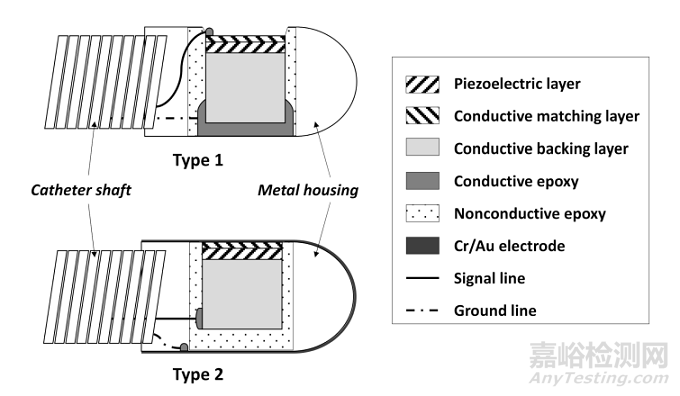 Type 1

Catheter shaft

Metal housing

Type 2

Piezoelectric layer

Conductive matching layer

Conductive backing layer

Conductive epoxy

Nonconductive epoxy

Cr/Au electrode

Signal line

Ground line

嘉峪检测网
AnyTesting.com