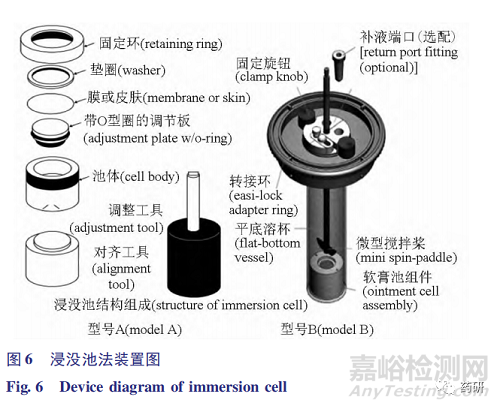 固定环(retaining ring)

垫圈(washer)

膜或皮肤(membrane or skin)

带O型圈的调节板
(adjustment plate w/o-ring)

池体(cell body)

调整工具
(adjustment tool)

对齐工具
(alignment tool)

浸没池结构组成(structure of immersion cell)

型号A(model A)

补液端口(选配)
[return port fitting (optional)]

固定旋钮
(clamp knob)

转接环
(easi-lock adapter ring)

平底溶杯
(flat-bottom vessel)

微型搅拌桨
(mini spin-paddle)

软膏池组件
(ointment cell assembly)

型号B(model B)

图 6 浸没池法装置图

Fig. 6 Device diagram of immersion cell

嘉峪检测网
AnyTesting.com

药研