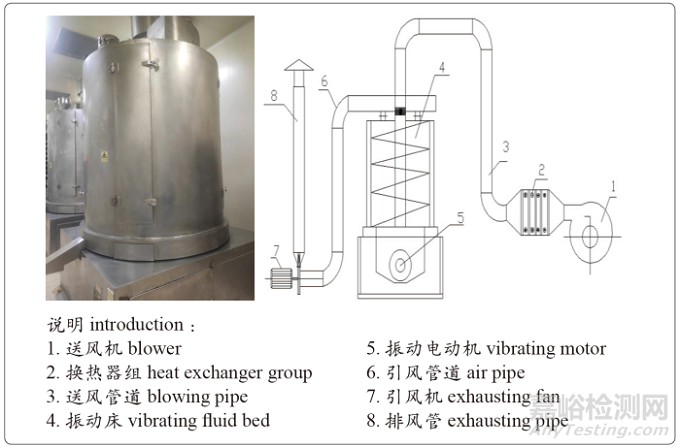 8
6
4
3
2
1
5
7

说明 introduction：
1. 送风机 blower
2. 换热器组 heat exchanger group
3. 送风管道 blowing pipe
4. 振动床 vibrating fluid bed

5. 振动电动机 vibrating motor
6. 引风管道 air pipe
7. 引风机 exhausting fan
8. 排风管 exhausting pipe

嘉峪检测网
AnyTesting.com