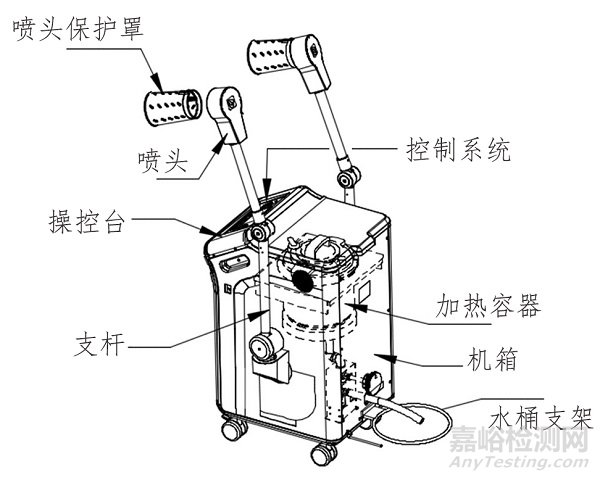 喷头保护罩

喷头

控制系统

操控台

加热容器

支杆

机箱

水桶支架

嘉峪检测网
AnyTesting.com