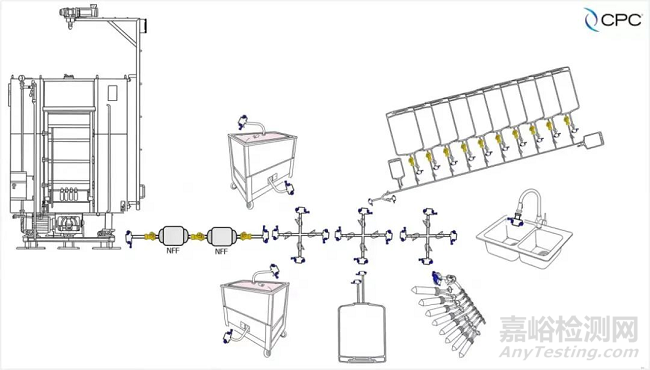 CPC

NFF

NFF

嘉峪检测网
AnyTesting.com