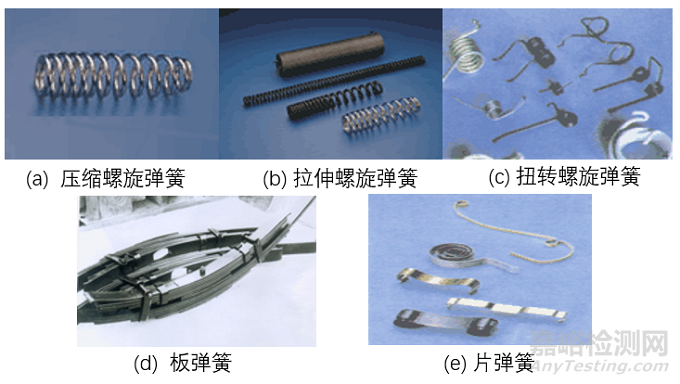 (a) 压缩螺旋弹簧

(b) 拉伸螺旋弹簧

(c) 扭转螺旋弹簧

(d) 板弹簧

(e) 片弹簧

嘉峪检测网
AnyTesting.com