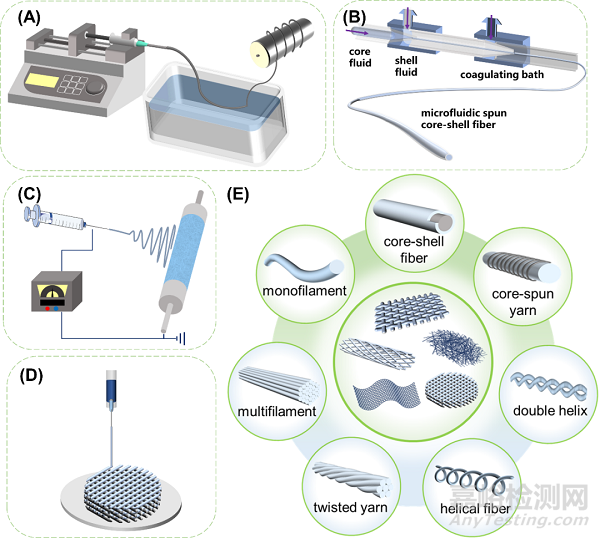 (A)

(B)

core fluid

shell fluid

coagulating bath

microfluidic spun core-shell fiber

(C)

(D)

(E)

core-shell fiber

monofilament

core-spun yarn

multifilament

double helix

twisted yarn

helical fiber

嘉峪检测网
AnyTesting.com