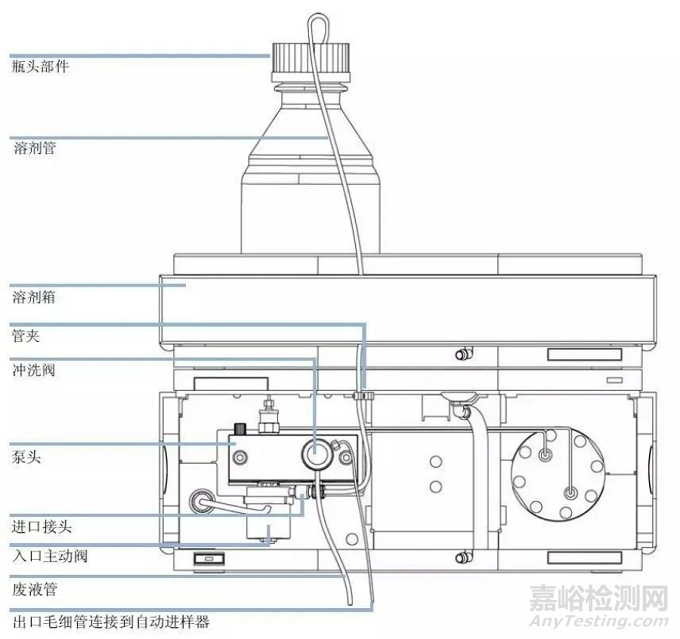 瓶头部件

溶剂管

溶剂箱

管夹

冲洗阀

泵头

进口接头

入口主动阀

废液管

出口毛细管连接到自动进样器

嘉峪检测网
AnyTesting.com