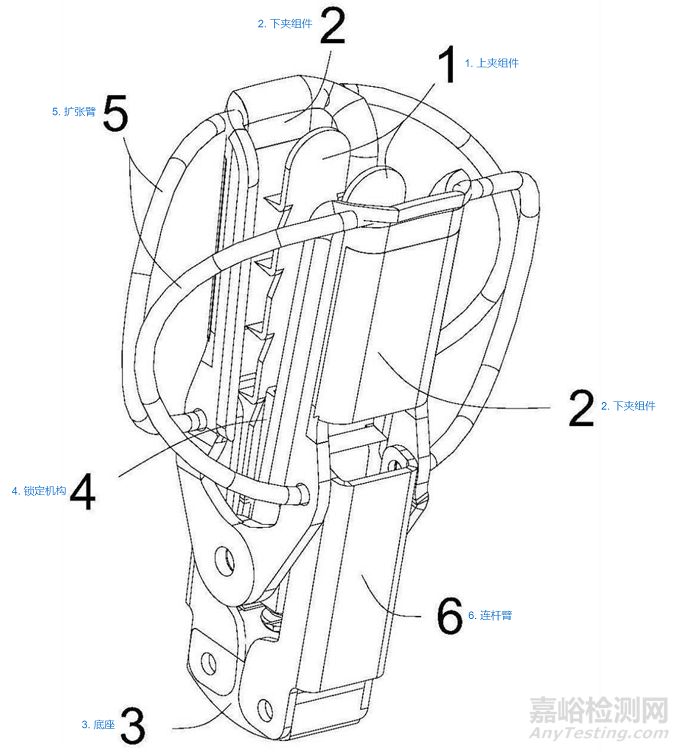 2. 下夹组件 2

1 1. 上夹组件

5. 扩张臂 5

2 2. 下夹组件

4. 锁定机构 4

6 6. 连杆臂

3. 底座 3

嘉峪检测网
AnyTesting.com