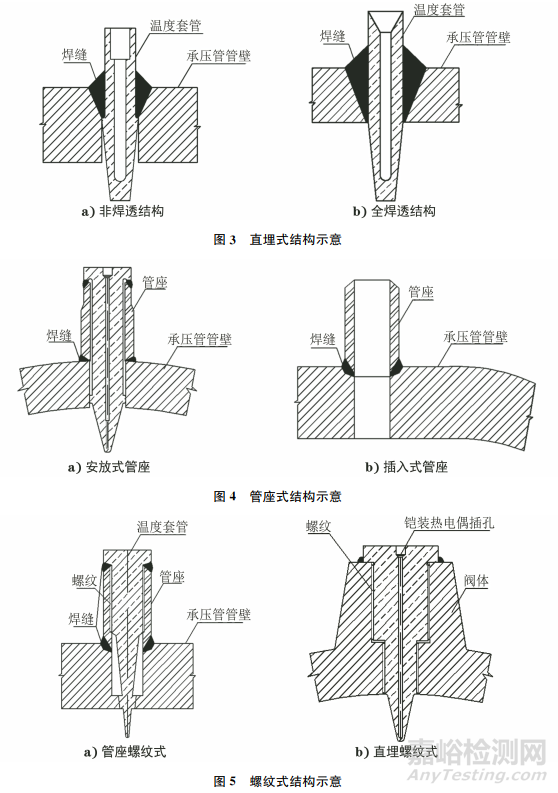 温度套管
焊缝
承压管管壁
a) 非焊透结构

温度套管
焊缝
承压管管壁
b) 全焊透结构

图 3 直埋式结构示意

管座
焊缝
承压管管壁
a) 安放式管座

管座
焊缝
承压管管壁
b) 插入式管座

图 4 管座式结构示意

温度套管
螺纹
管座
焊缝
承压管管壁
a) 管座螺纹式

螺纹
铠装热电偶插孔
阀体
b) 直埋螺纹式

图 5 螺纹式结构示意

嘉峪检测网
AnyTesting.com