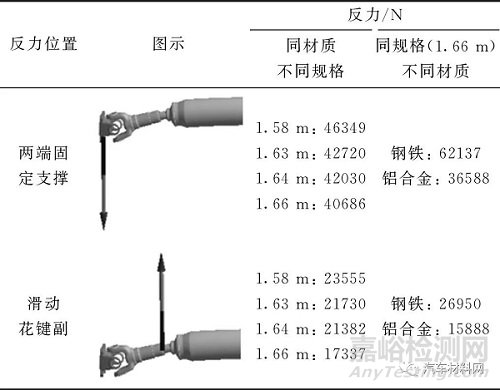 | 反力位置 | 图示 | 反力/N 同材质 不同规格 | 反力/N 同规格(1.66 m) 不同材质 |
|---|---|---|---|
| 两端固定支撑 | | 1.58 m：46349 1.63 m：42720 1.64 m：42030 1.66 m：40686 | 钢铁：62137 铝合金：36588 |
| 滑动花键副 | | 1.58 m：23555 1.63 m：21730 1.64 m：21382 1.66 m：17337 | 钢铁：26950 铝合金：15888 |

嘉峪检测网
汽车材料网
AnyTesting.com