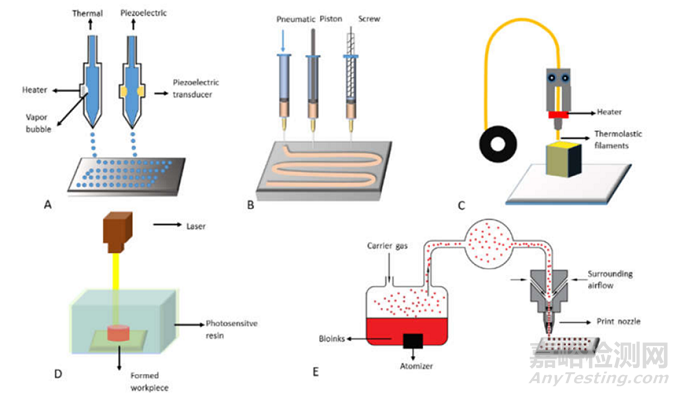 Thermal
Piezoelectric
Heater
Vapor bubble
Piezoelectric transducer
A

Pneumatic Piston Screw
B

Heater
Thermolastic filaments
C

Laser
Photosensitve resin
Formed workpiece
D

Carrier gas
Surrounding airflow
Print nozzle
Bioinks
Atomizer
E

嘉峪检测网
AnyTesting.com