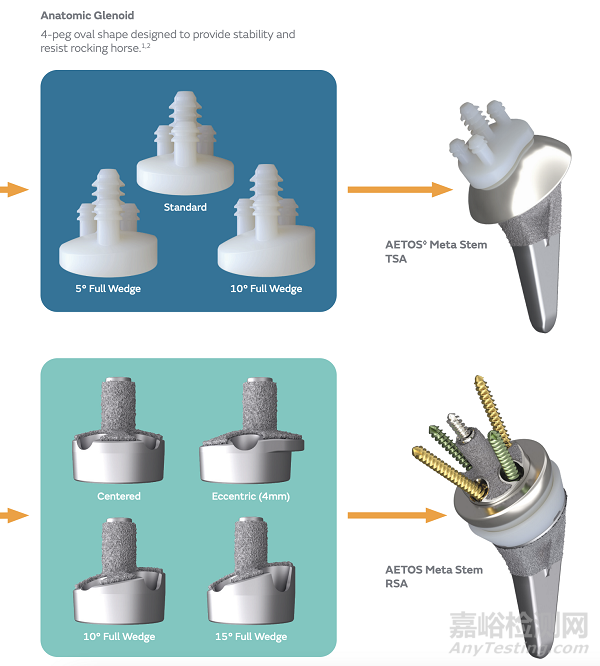 **Anatomic Glenoid**

4-peg oval shape designed to provide stability and resist rocking horse.$^{1,2}$

Standard

5° Full Wedge

10° Full Wedge

AETOS◊ Meta Stem TSA

Centered

Eccentric (4mm)

10° Full Wedge

15° Full Wedge

AETOS Meta Stem RSA

嘉峪检测网
AnyTesting.com