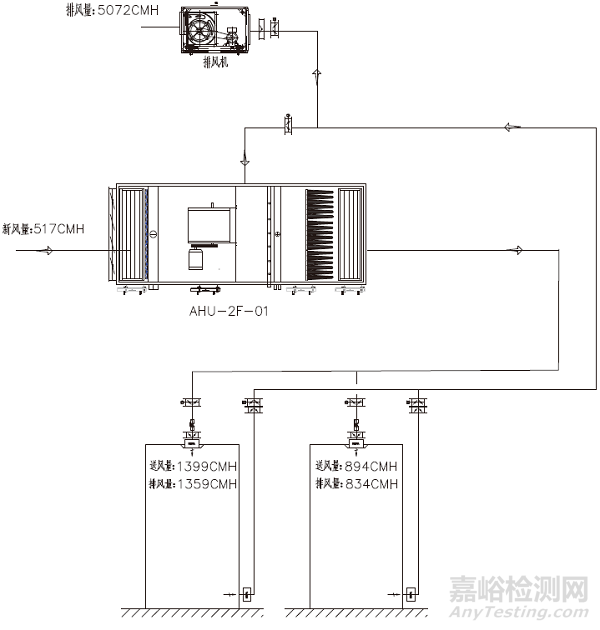 排风量:5072CMH

排风机

新风量:517CMH

AHU-2F-01

送风量:1399CMH
排风量:1359CMH

送风量:894CMH
排风量:834CMH

嘉峪检测网
AnyTesting.com