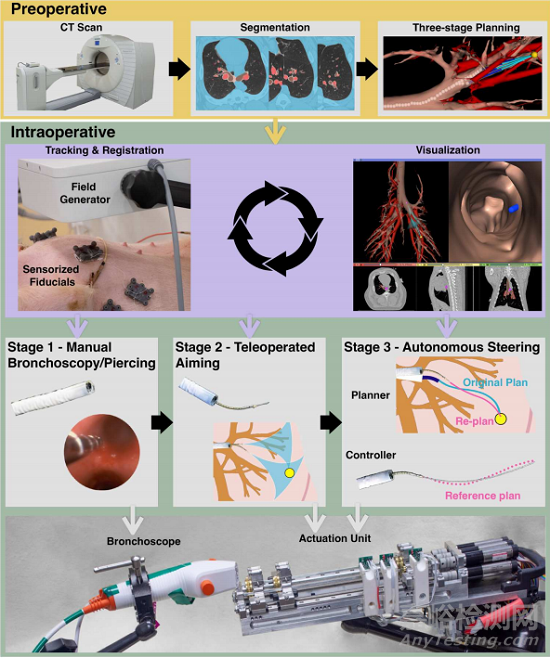 Preoperative

CT Scan

Segmentation

Three-stage Planning

Intraoperative

Tracking & Registration

Field Generator

Sensorized Fiducials

Visualization

Stage 1 - Manual Bronchoscopy/Piercing

Stage 2 - Teleoperated Aiming

Stage 3 - Autonomous Steering

Planner

Original Plan

Re-plan

Controller

Reference plan

Bronchoscope

Actuation Unit

嘉峪检测网
AnyTesting.com