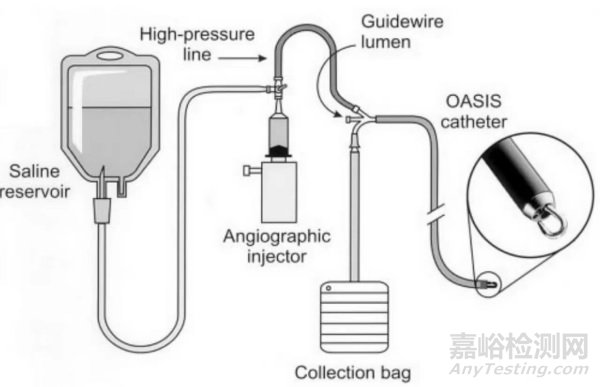 High-pressure line

Guidewire lumen

OASIS catheter

Saline reservoir

Angiographic injector

Collection bag

嘉峪检测网
AnyTesting.com