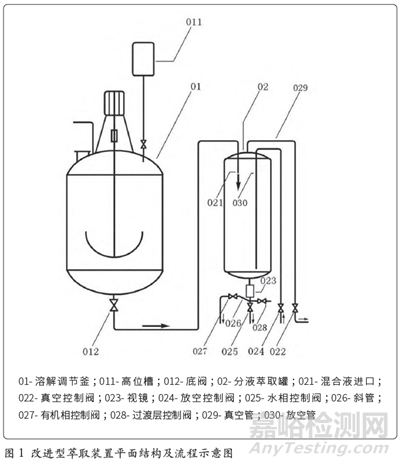 011

01

02

029

021 030

023

026

028

012

027 025 024 022

01- 溶解调节釜；011- 高位槽；012- 底阀；02- 分液萃取罐；021- 混合液进口；022- 真空控制阀；023- 视镜；024- 放空控制阀；025- 水相控制阀；026- 斜管；027- 有机相控制阀；028- 过渡层控制阀；029- 真空管；030- 放空管

嘉峪检测网
AnyTesting.com

图 1 改进型萃取装置平面结构及流程示意图