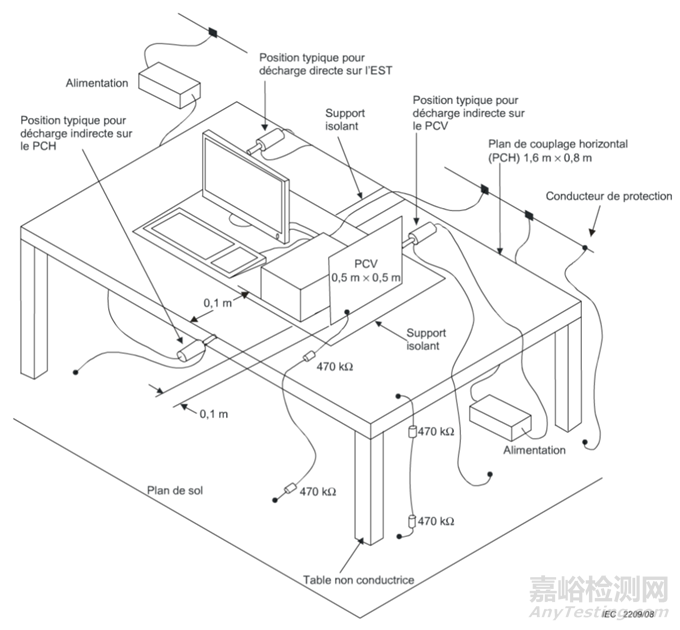 Alimentation

Position typique pour décharge directe sur l'EST

Position typique pour décharge indirecte sur le PCH

Support isolant

Position typique pour décharge indirecte sur le PCV

Plan de couplage horizontal (PCH) 1,6 m × 0,8 m

Conducteur de protection

PCV
0,5 m × 0,5 m

0,1 m

Support isolant

470 kΩ

0,1 m

470 kΩ

Alimentation

Plan de sol

470 kΩ

470 kΩ

Table non conductrice

IEC 2209/08

嘉峪检测网
AnyTesting.com