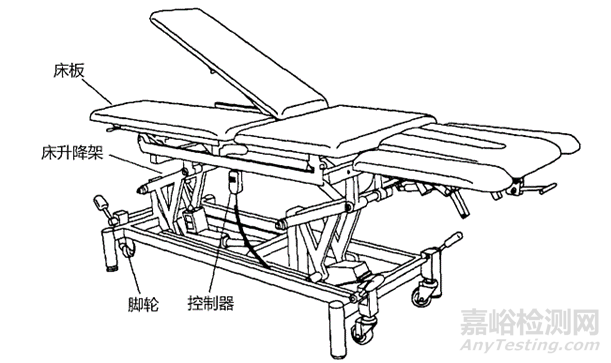 床板

床升降架

脚轮

控制器

嘉峪检测网
AnyTesting.com