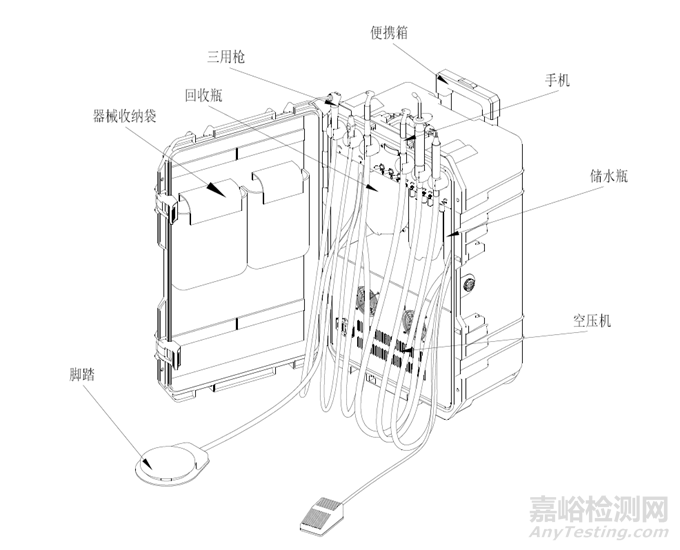 便携箱
三用枪
手机
回收瓶
器械收纳袋
储水瓶
空压机
脚踏
嘉峪检测网
AnyTesting.com