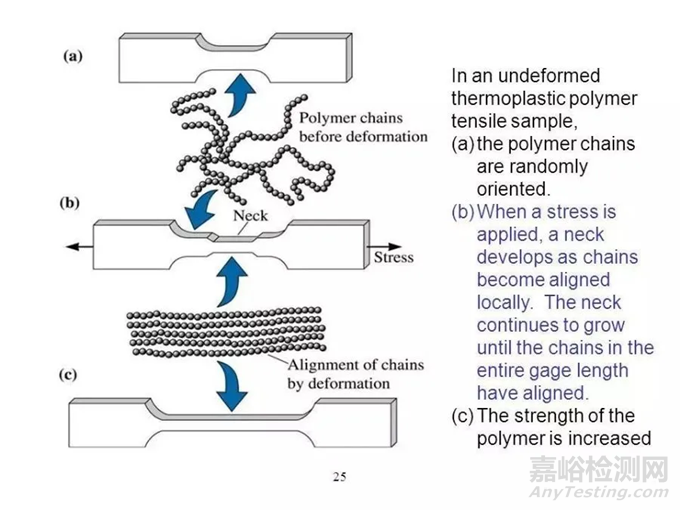 (a)

Polymer chains before deformation

(b)

Neck

Stress

Alignment of chains by deformation

(c)

In an undeformed thermoplastic polymer tensile sample,
(a) the polymer chains are randomly oriented.
(b) When a stress is applied, a neck develops as chains become aligned locally. The neck continues to grow until the chains in the entire gage length have aligned.
(c) The strength of the polymer is increased

25

嘉峪检测网
AnyTesting.com