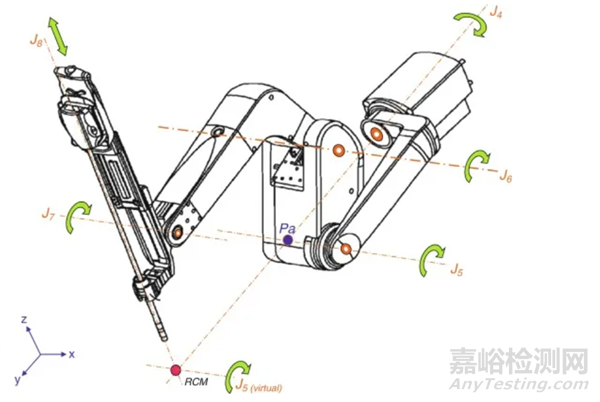 $J_8$
$J_4$
$J_6$
$J_7$
Pa
$J_5$
z
x
y
RCM
$J_{5\ (virtual)}$
嘉峪检测网
AnyTesting.com