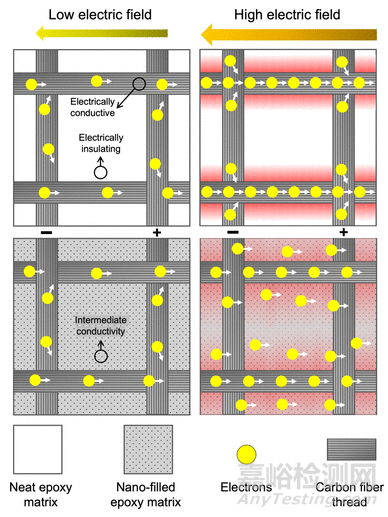 Low electric field

High electric field

Electrically conductive

Electrically insulating

−

+

−

+

Intermediate conductivity

Neat epoxy matrix

Nano-filled epoxy matrix

Electrons

Carbon fiber thread

嘉峪检测网
AnyTesting.com