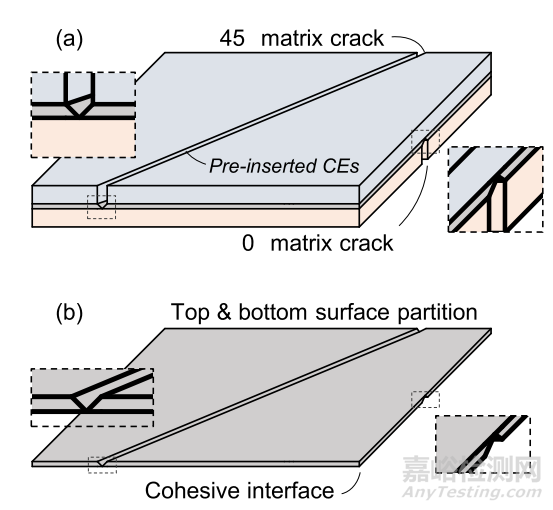 (a)

45 matrix crack

Pre-inserted CEs

0 matrix crack

(b)

Top & bottom surface partition

Cohesive interface

嘉峪检测网
AnyTesting.com