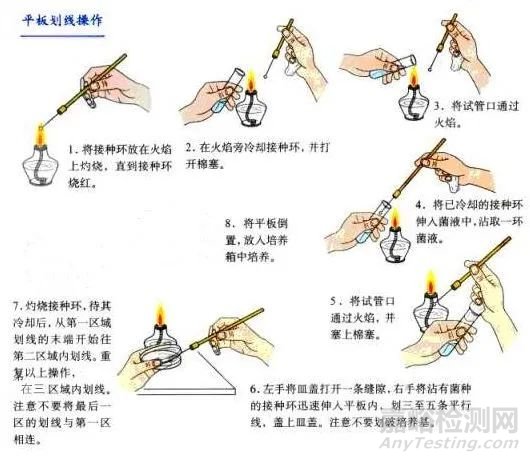 平板划线操作

1. 将接种环放在火焰上灼烧，直到接种环烧红。

2. 在火焰旁冷却接种环，并打开棉塞。

3. 将试管口通过火焰。

4. 将已冷却的接种环伸入菌液中，沾取一环菌液。

5. 将试管口通过火焰，并塞上棉塞。

6. 左手将皿盖打开一条缝隙，右手将沾有菌种的接种环迅速伸入平板内，划三至五条平行线，盖上皿盖。注意不要划破培养基。

7. 灼烧接种环，待其冷却后，从第一区域划线的末端开始往第二区域内划线。重复以上操作，在三区域内划线。注意不要将最后一区的划线与第一区相连。

8. 将平板倒置，放入培养箱中培养。

嘉峪检测网
AnyTesting.com