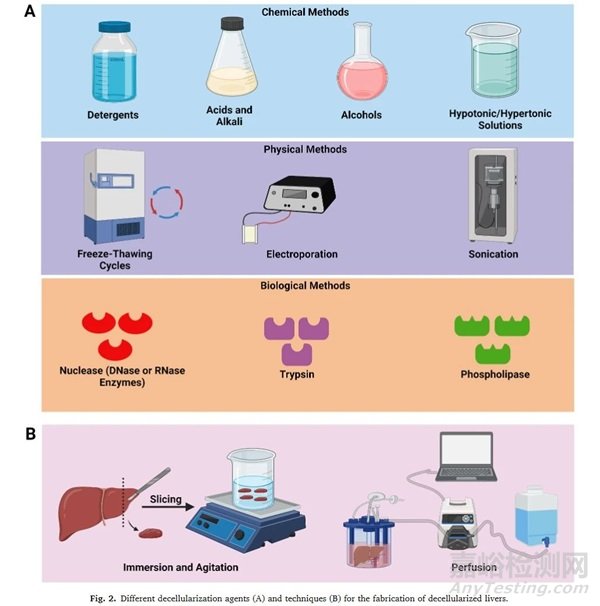 A

Chemical Methods

Detergents

Acids and Alkali

Alcohols

Hypotonic/Hypertonic Solutions

Physical Methods

Freeze-Thawing Cycles

Electroporation

Sonication

Biological Methods

Nuclease (DNase or RNase Enzymes)

Trypsin

Phospholipase

B

Slicing

Immersion and Agitation

Perfusion

嘉峪检测网
AnyTesting.com

Fig. 2. Different decellularization agents (A) and techniques (B) for the fabrication of decellularized livers.