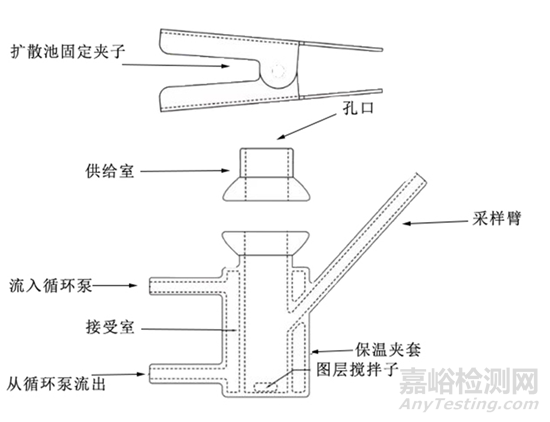 扩散池固定夹子

孔口

供给室

采样臂

流入循环泵

接受室

保温夹套

图层搅拌子

从循环泵流出

嘉峪检测网
AnyTesting.com