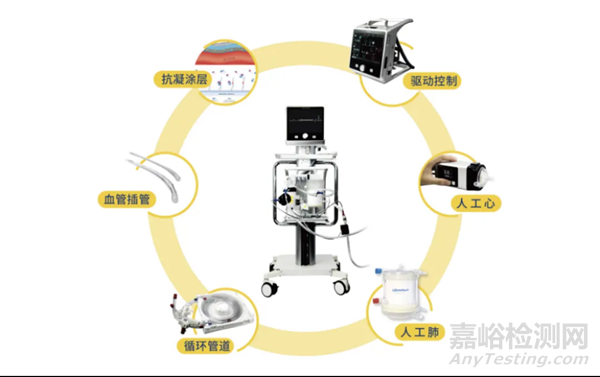 抗凝涂层

驱动控制

血管插管

人工心

循环管道

人工肺

嘉峪检测网
AnyTesting.com