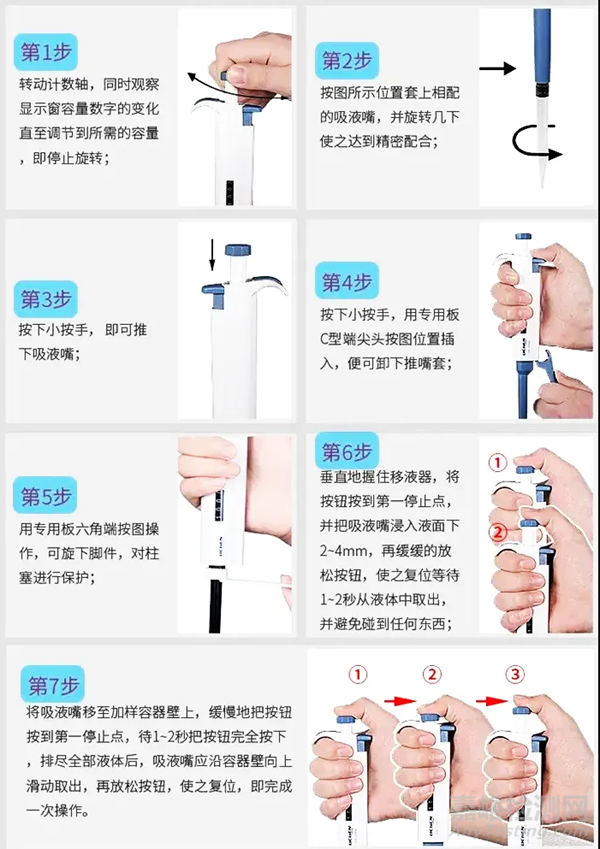 第1步

转动计数轴，同时观察显示窗容量数字的变化直至调节到所需的容量，即停止旋转；

第2步

按图所示位置套上相配的吸液嘴，并旋转几下使之达到精密配合；

第3步

按下小按手，即可推下吸液嘴；

第4步

按下小按手，用专用板C型端尖头按图位置插入，便可卸下推嘴套；

第5步

用专用板六角端按图操作，可旋下脚件，对柱塞进行保护；

第6步

垂直地握住移液器，将按钮按到第一停止点，并把吸液嘴浸入液面下2~4mm，再缓缓的放松按钮，使之复位等待1~2秒从液体中取出，并避免碰到任何东西；

①

②

第7步

将吸液嘴移至加样容器壁上，缓慢地把按钮按到第一停止点，待1~2秒把按钮完全按下，排尽全部液体后，吸液嘴应沿容器壁向上滑动取出，再放松按钮，使之复位，即完成一次操作。

①

②

③

嘉峪检测网