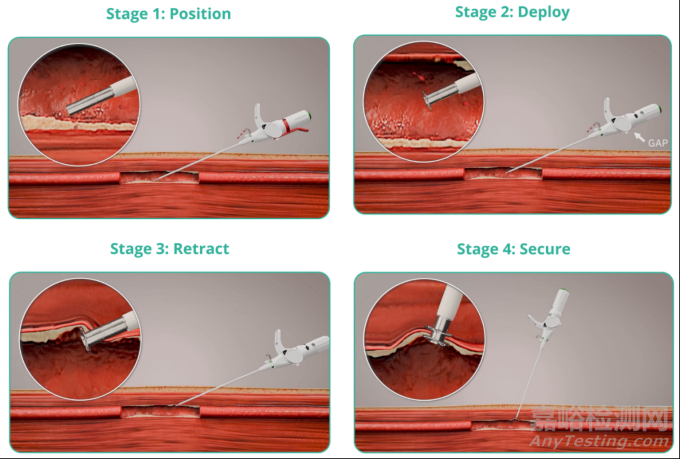 Stage 1: Position

Stage 2: Deploy

GAP

Stage 3: Retract

Stage 4: Secure

嘉峪检测网
AnyTesting.com