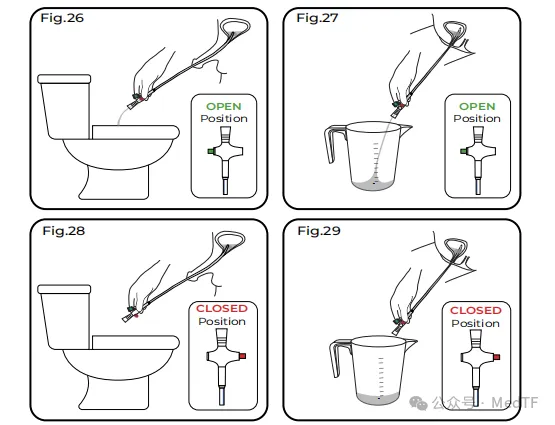 Fig.26

OPEN
Position

Fig.27

OPEN
Position

Fig.28

CLOSED
Position

Fig.29

CLOSED
Position

公众号 · MedTF