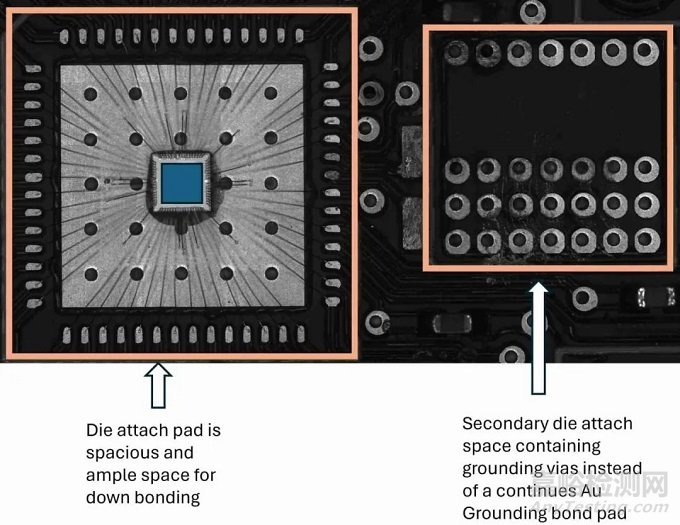 Die attach pad is spacious and ample space for down bonding

Secondary die attach space containing grounding vias instead of a continues Au Grounding bond pad

嘉峪检测网
AnyTesting.com