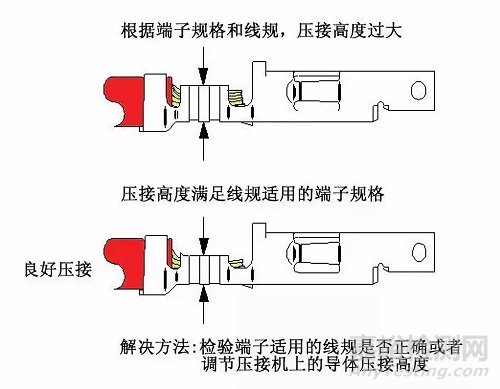 根据端子规格和线规，压接高度过大

压接高度满足线规适用的端子规格

良好压接

解决方法:检验端子适用的线规是否正确或者调节压接机上的导体压接高度

嘉峪检测网
AnyTesting.com