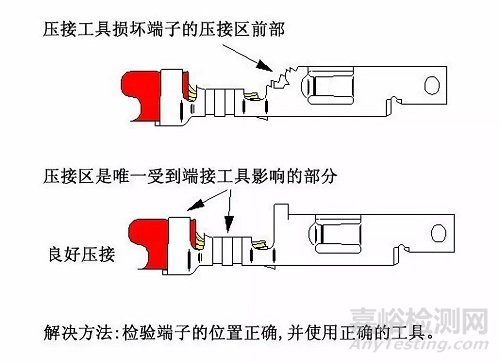 压接工具损坏端子的压接区前部

压接区是唯一受到端接工具影响的部分

良好压接

解决方法:检验端子的位置正确,并使用正确的工具。

嘉峪检测网
AnyTesting.com