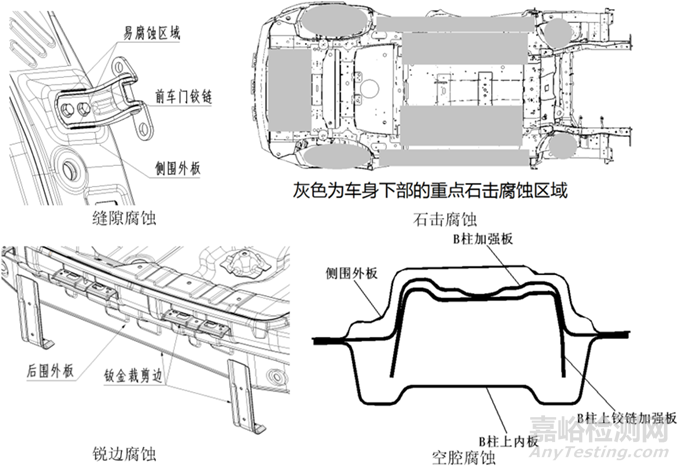 易腐蚀区域

前车门铰链

侧围外板

缝隙腐蚀

灰色为车身下部的重点石击腐蚀区域

石击腐蚀

后围外板

钣金裁剪边

锐边腐蚀

B柱加强板

侧围外板

B柱上铰链加强板

B柱上内板

空腔腐蚀

嘉峪检测网
AnyTesting.com